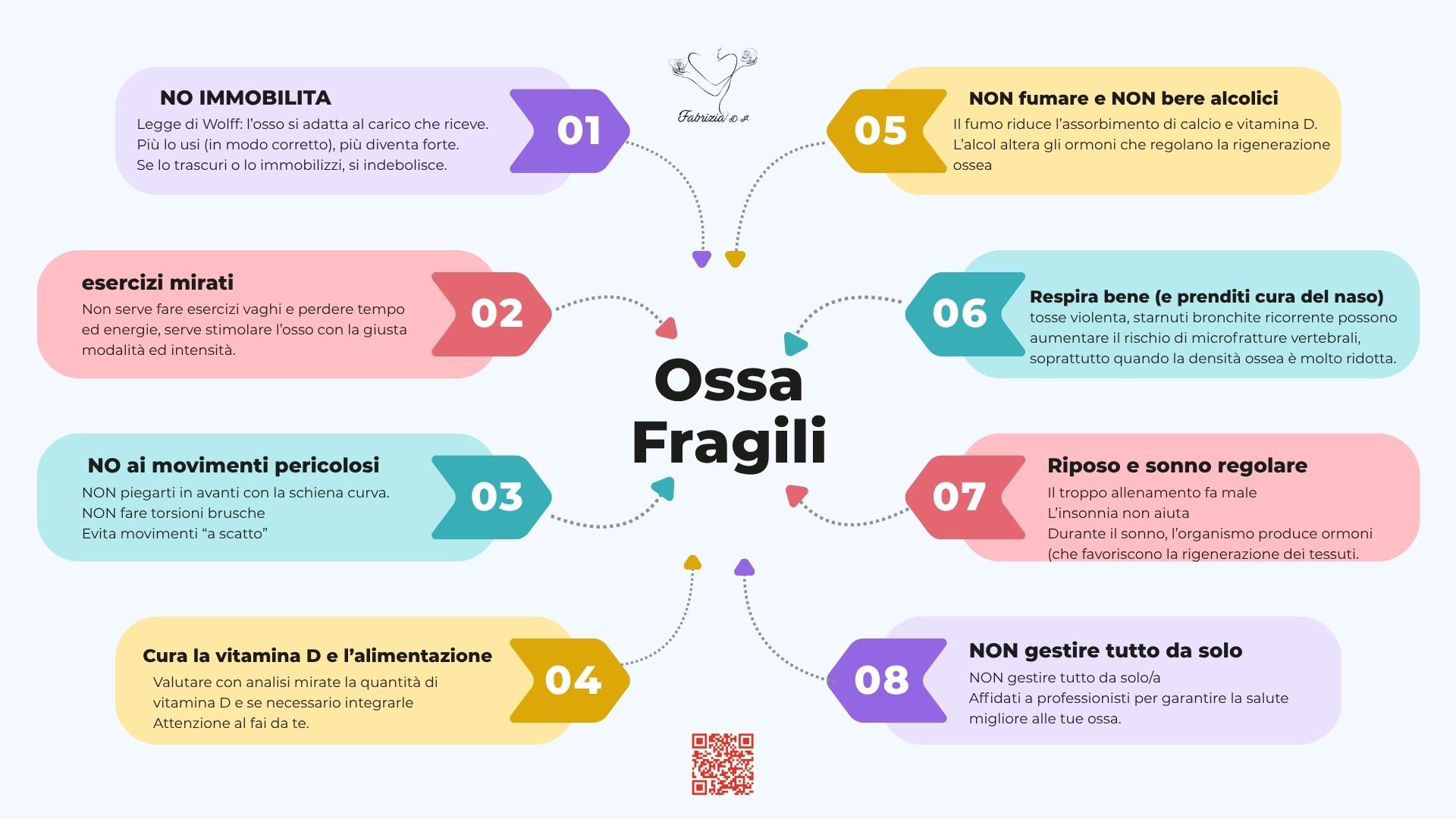 Fabrizia D. A.

Ossa Fragili

NO IMMOBILITA
Legge di Wolff: l'osso si adatta al carico che riceve. Più lo usi (in modo corretto), più diventa forte. Se lo trascuri o lo immobilizzi, si indebolisce.

01

esercizi mirati
Non serve fare esercizi vaghi e perdere tempo ed energie, serve stimolare l'osso con la giusta modalità ed intensità.

02

NO ai movimenti pericolosi
NON piegarti in avanti con la schiena curva.
NON fare torsioni brusche
Evita movimenti "a scatto"

03

Cura la vitamina D e l'alimentazione
Valutare con analisi mirate la quantità di vitamina D e se necessario integrarle
Attenzione al fai da te.

04

05

NON fumare e NON bere alcolici
Il fumo riduce l'assorbimento di calcio e vitamina D.
L'alcol altera gli ormoni che regolano la rigenerazione ossea

06

Respira bene (e prenditi cura del naso)
tosse violenta, starnuti bronchite ricorrente possono aumentare il rischio di microfratture vertebrali, soprattutto quando la densità ossea è molto ridotta.

07

Riposo e sonno regolare
Il troppo allenamento fa male
L'insonnia non aiuta
Durante il sonno, l'organismo produce ormoni (che favoriscono la rigenerazione dei tessuti.

08

NON gestire tutto da solo
NON gestire tutto da solo/a
Affidati a professionisti per garantire la salute migliore alle tue ossa.